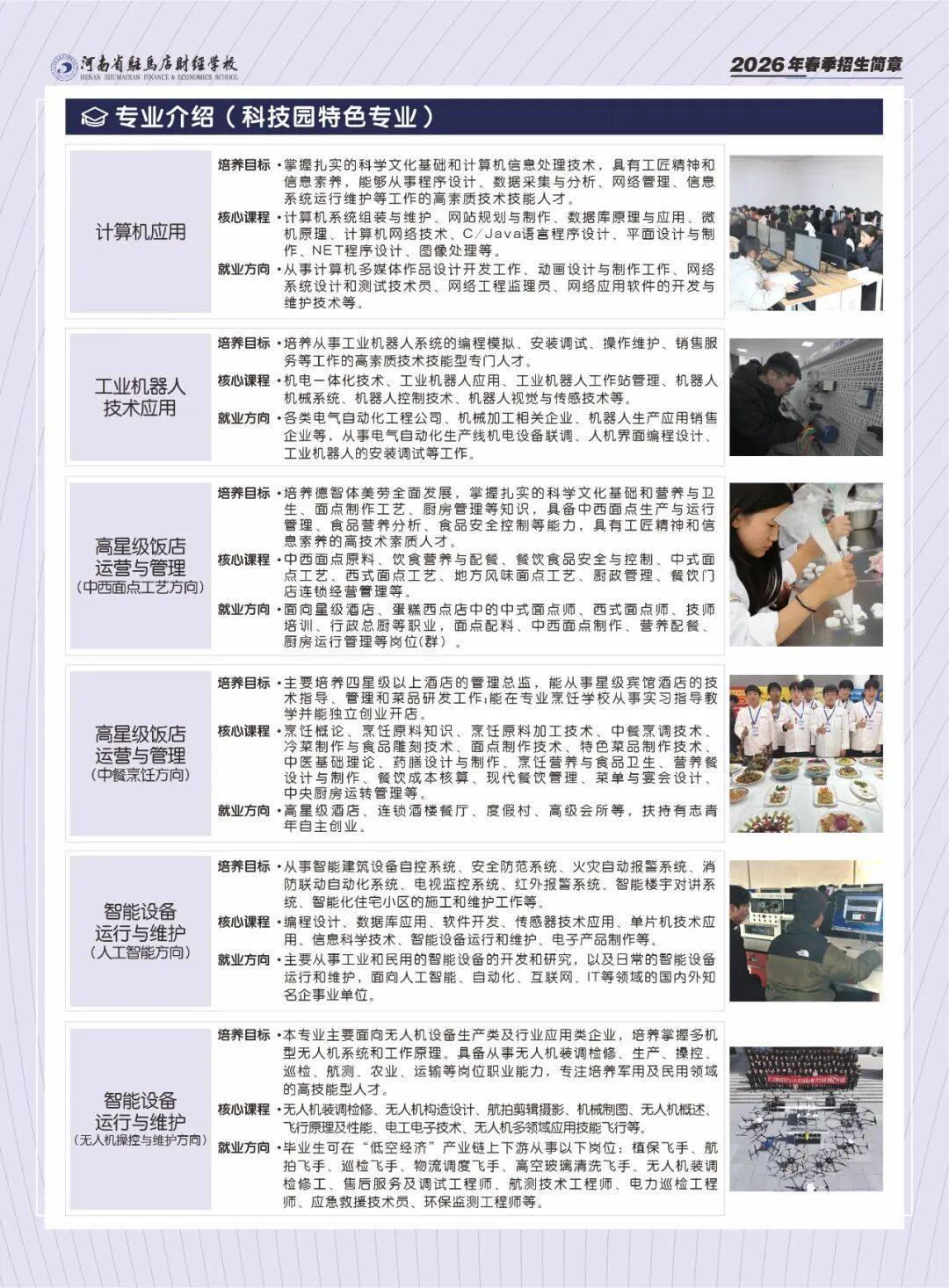 河南省驻马店财经学校
HENAN ZHUMADIAN FINANCE & ECONOMICS SCHOOL

2026年春季招生简章

专业介绍（科技园特色专业）

计算机应用

培养目标 •掌握扎实的科学文化基础和计算机信息处理技术，具有工匠精神和信息素养，能够从事程序设计、数据采集与分析、网络管理、信息系统运行维护等工作的高素质技术技能人才。

核心课程 •计算机系统组装与维护、网站规划与制作、数据库原理与应用、微机原理、计算机网络技术、C/Java语言程序设计、平面设计与制作、NET程序设计、图像处理等。

就业方向 •从事计算机多媒体作品设计开发工作、动画设计与制作工作、网络系统设计和测试技术员、网络工程监理员、网络应用软件的开发与维护技术等。

工业机器人技术应用

培养目标 •培养从事工业机器人系统的编程模拟、安装调试、操作维护、销售服务等工作的高素质技术技能型专门人才。

核心课程 •机电一体化技术、工业机器人应用、工业机器人工作站管理、机器人机械系统、机器人控制技术、机器人视觉与传感技术等。

就业方向 •各类电气自动化工程公司、机械加工相关企业、机器人生产应用销售企业等，从事电气自动化生产线机电设备联调、人机界面编程设计、工业机器人的安装调试等工作。

高星级饭店运营与管理
（中西面点工艺方向）

培养目标 •培养德智体美劳全面发展，掌握扎实的科学文化基础和营养与卫生、面点制作工艺、厨房管理等知识，具备中西面点生产与运行管理、食品营养分析、食品安全控制等能力，具有工匠精神和信息素养的高技术素质人才。

核心课程 •中西面点原料、饮食营养与配餐、餐饮食品安全与控制、中式面点工艺、西式面点工艺、地方风味面点工艺、厨政管理、餐饮门店连锁经营管理等。

就业方向 •面向星级酒店、蛋糕西点店中的中式面点师、西式面点师、技师培训、行政总厨等职业，面点配料、中西面点制作、营养配餐、厨房运行管理等岗位(群)。

高星级饭店运营与管理
（中餐烹饪方向）

培养目标 •主要培养四星级以上酒店的管理总监，能从事星级宾馆酒店的技术指导、管理和菜品研发工作;能在专业烹饪学校从事实习指导教学并能独立创业开店。

核心课程 •烹饪概论、烹饪原料知识、烹饪原料加工技术、中餐烹调技术、冷菜制作与食品雕刻技术、面点制作技术、特色菜品制作技术、中医基础理论、药膳设计与制作、烹饪营养与食品卫生、营养餐设计与制作、餐饮成本核算、现代餐饮管理、菜单与宴会设计、中央厨房运转管理等。

就业方向 •高星级酒店、连锁酒楼餐厅、度假村、高级会所等，扶持有志青年自主创业。

智能设备运行与维护
（人工智能方向）

培养目标 •从事智能建筑设备自控系统、安全防范系统、火灾自动报警系统、消防联动自动化系统、电视监控系统、红外报警系统、智能楼宇对讲系统、智能化住宅小区的施工和维护工作等。

核心课程 •编程设计、数据库应用、软件开发、传感器技术应用、单片机技术应用、信息科学技术、智能设备运行和维护、电子产品制作等。

就业方向 •主要从事工业和民用的智能设备的开发和研究，以及日常的智能设备运行和维护，面向人工智能、自动化、互联网、IT等领域的国内外知名企事业单位。

智能设备运行与维护
（无人机操控与维护方向）

培养目标 •本专业主要面向无人机设备生产类及行业应用类企业，培养掌握多机型无人机系统和工作原理。具备从事无人机装调检修、生产、操控、巡检、航测、农业、运输等岗位职业能力，专注培养军用及民用领域的高技能型人才。

核心课程 •无人机装调检修、无人机构造设计、航拍剪辑摄影、机械制图、无人机概述、飞行原理及性能、电工电子技术、无人机多领域应用技能飞行等。

就业方向 •毕业生可在“低空经济”产业链上下游从事以下岗位：植保飞手、航拍飞手、巡检飞手、物流调度飞手、高空玻璃清洗飞手、无人机装调检修工、售后服务及调试工程师、航测技术工程师、电力巡检工程师、应急救援技术员、环保监测工程师等。